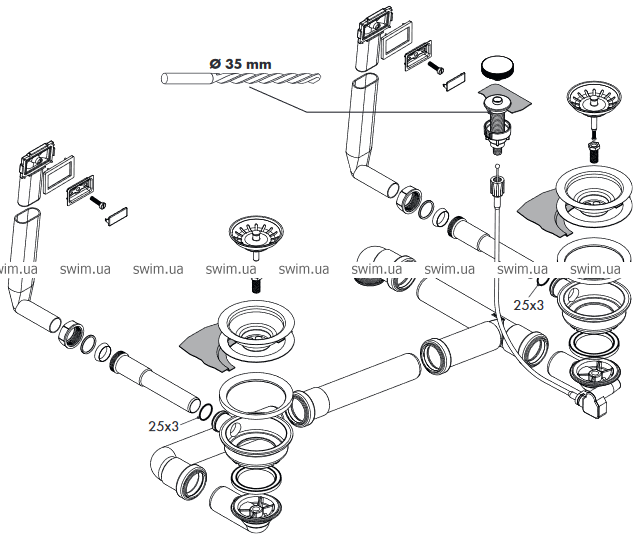 Ø 35 mm

swim.ua swim.ua swim.ua swim.ua swim.ua swim.ua swim.ua swim.ua swim.ua

25x3

25x3