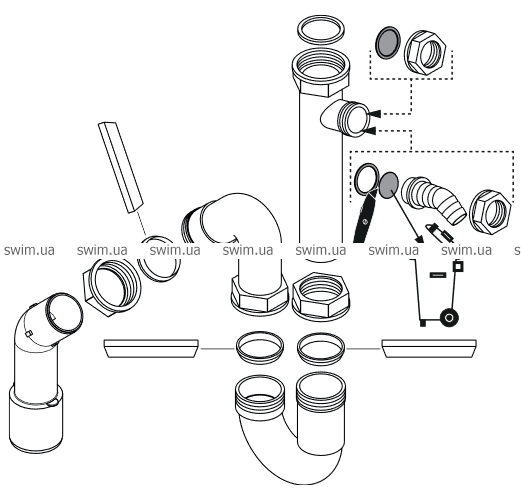 swim.ua swim.ua swim.ua swim.ua swim.ua swim.ua swim.ua s