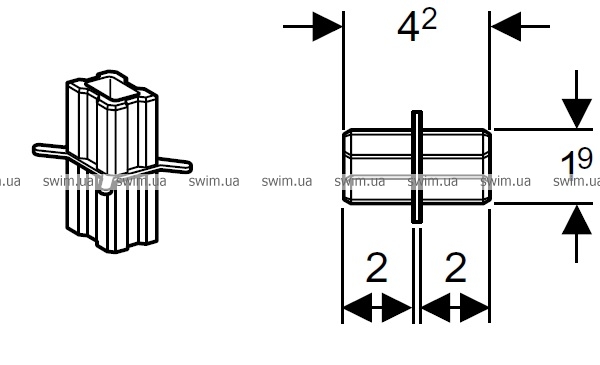 $4^2$

$1^9$

2 2

swim.ua swim.ua swim.ua swim.ua swim.ua swim.ua swim.ua swim.ua swim.ua