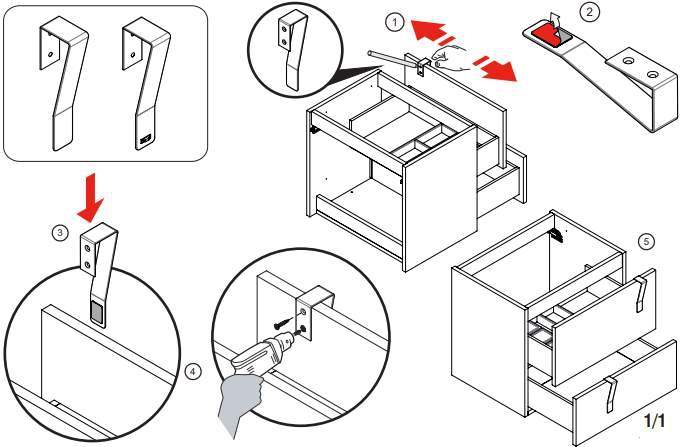 1
2
3
4
5
1/1