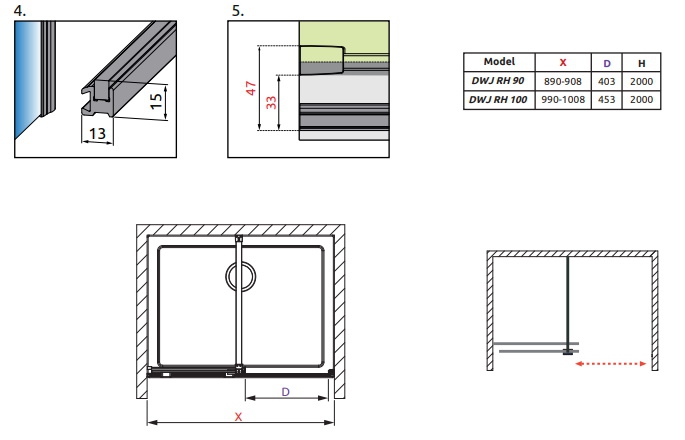 4.

15

13

5.

47

33

| Model | X | D | H |
|---|---|---|---|
| DWJ RH 90 | 890-908 | 403 | 2000 |
| DWJ RH 100 | 990-1008 | 453 | 2000 |

D

X