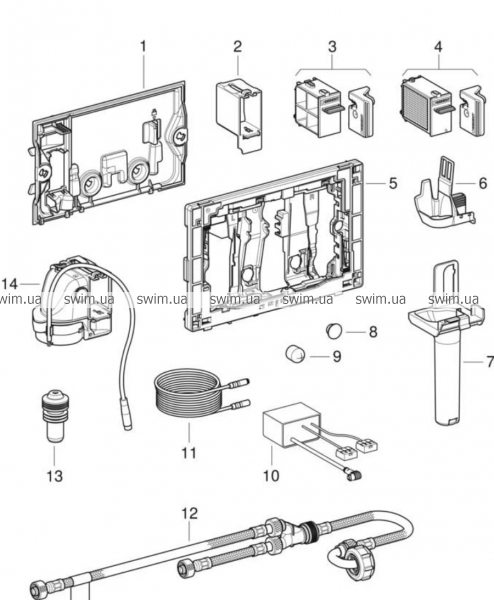 1
2
3
4
5
6
14
swim.ua swim.ua swim.ua swim.ua swim.ua swim.ua swim.ua
8
9
7
11
13
10
12