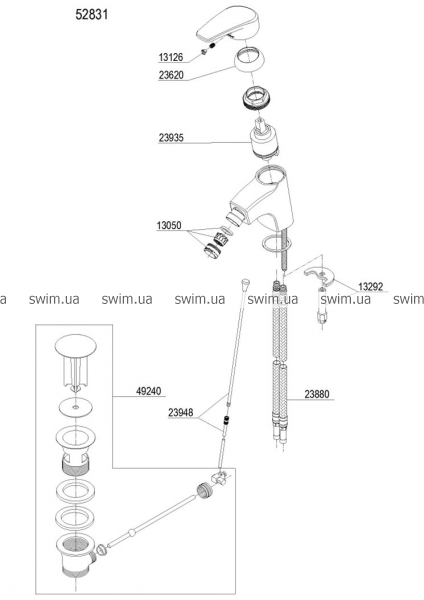 52831

13126

23620

23935

13050

13292

a swim.ua swim.ua swim.ua swim.ua swim.ua swim

49240

23948

23880