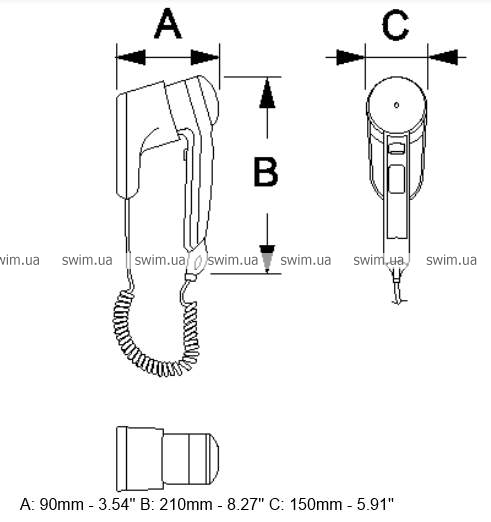 A

C

B

swim.ua swim.ua swim.ua swim.ua swim.ua swim.ua swim.ua

A: 90mm - 3.54" B: 210mm - 8.27" C: 150mm - 5.91"