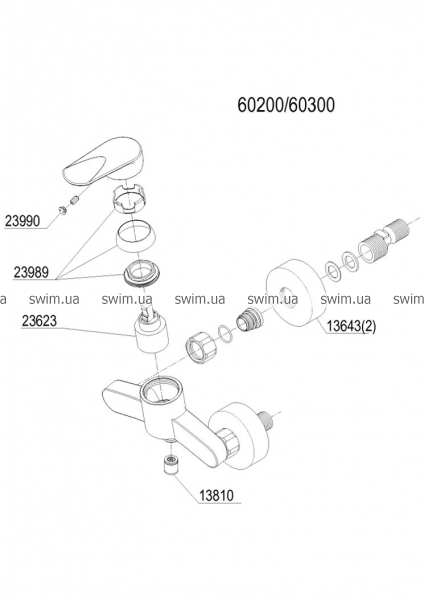 60200/60300

23990

23989

a swim.ua swim.ua swim.ua swim.ua swim.ua swim

23623

13643(2)

13810