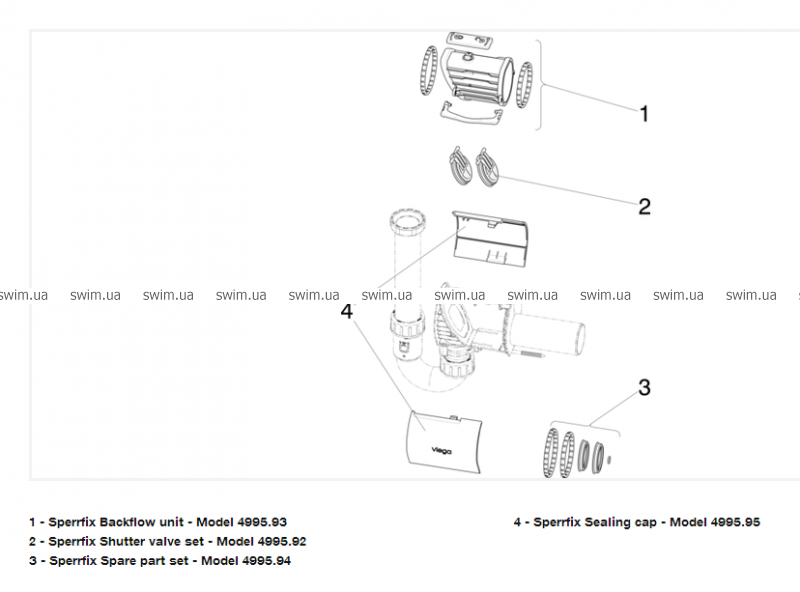 1

2

swim.ua swim.ua swim.ua swim.ua swim.ua swim.ua swim.ua swim.ua swim.ua swim.ua swim.ua

4

3

Viega

1 - Sperrfix Backflow unit - Model 4995.93
2 - Sperrfix Shutter valve set - Model 4995.92
3 - Sperrfix Spare part set - Model 4995.94

4 - Sperrfix Sealing cap - Model 4995.95