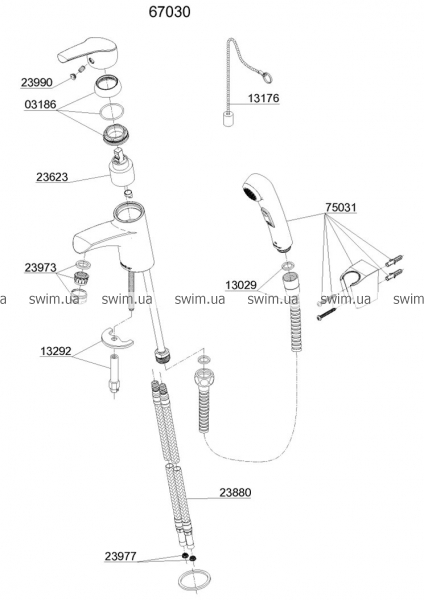 67030

23990

03186

13176

23623

75031

23973

13029

a swim.ua swim.ua swim.ua swim.ua swim.ua swim

13292

23880

23977