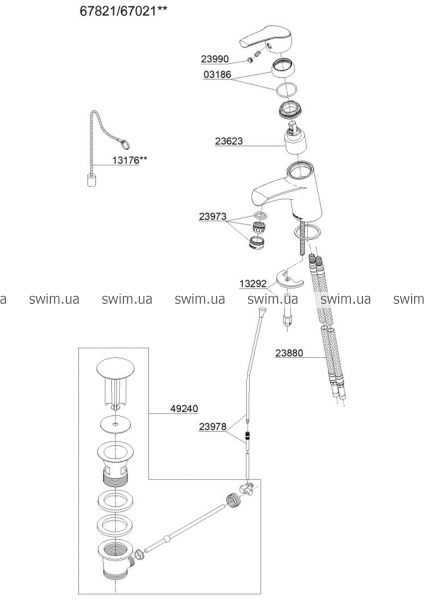 67821/67021**

23990

03186

23623

13176**

23973

13292

a swim.ua swim.ua swim.ua swim.ua swim.ua swim

23880

49240

23978