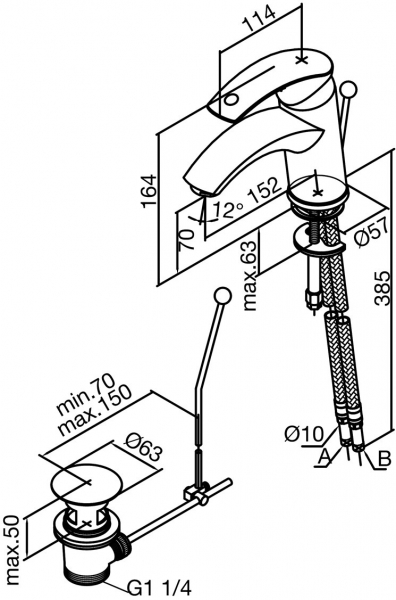 114
164
12°
152
70
max.63
Ø57
385
min.70
max.150
Ø63
Ø10
A
B
max.50
G1 1/4