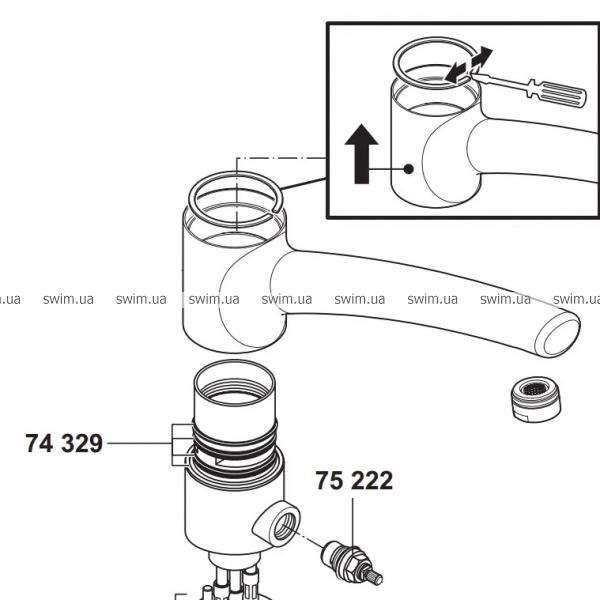 .ua swim.ua swim.ua swim.ua swim.ua swim.ua swim.ua swim.ua swim.ua

74 329

75 222