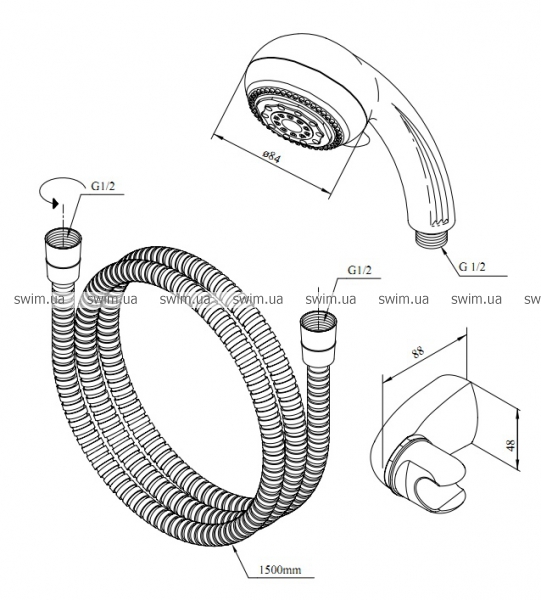 ø84

G1/2

G 1/2

G1/2

swim.ua swim.ua swim.ua swim.ua swim.ua swim.ua swim.ua sw

88

48

1500mm