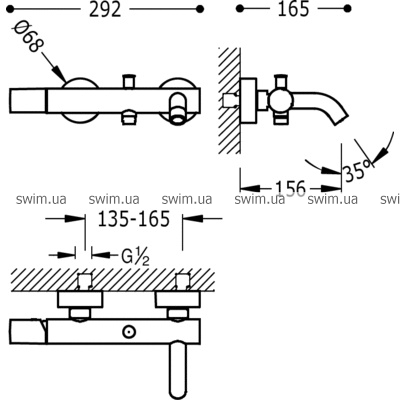 292
165
Ø68
35°
156
swim.ua swim.ua swim.ua swim.ua swim.ua swi
135-165
G½