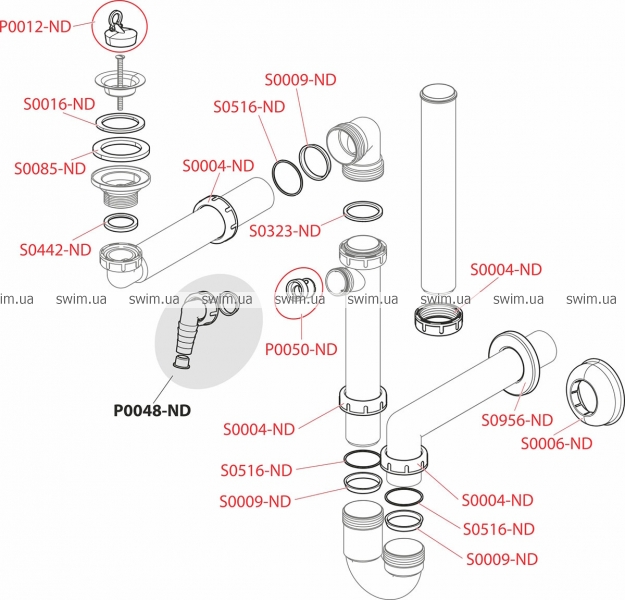 P0012-ND

S0016-ND

S0085-ND

S0442-ND

S0004-ND

S0516-ND

S0009-ND

S0323-ND

S0004-ND

im.ua swim.ua swim.ua swim.ua swim.ua swim.ua swim.ua swim.ua swim.ua

P0050-ND

P0048-ND

S0004-ND

S0956-ND

S0006-ND

S0516-ND

S0009-ND

S0004-ND

S0516-ND

S0009-ND