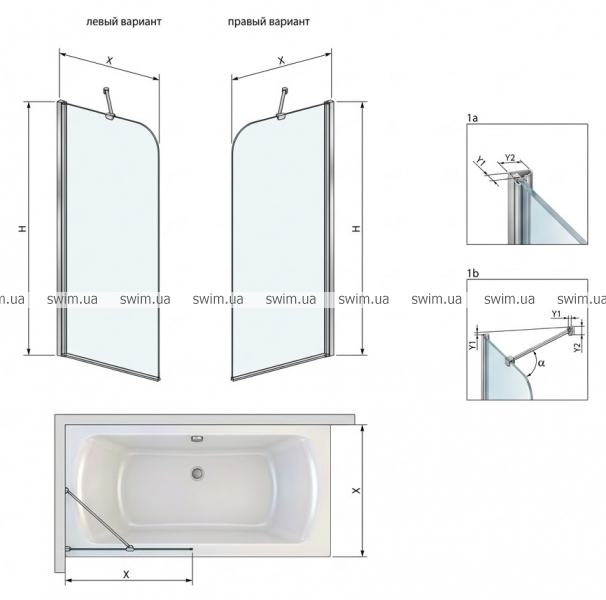 левый вариант

правый вариант

X

X

H

H

1a

Y1

Y2

1b

Y1

Y1

Y2

α

swim.ua swim.ua swim.ua swim.ua swim.ua swim.ua swim.ua swim.ua swim.ua

X

X