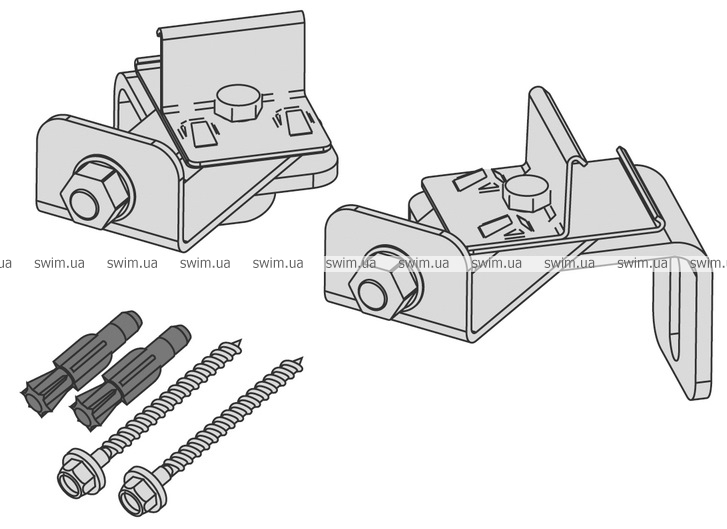 ua swim.ua swim.ua swim.ua swim.ua swim.ua swim.ua swim.ua swim.ua swim.ua swim.