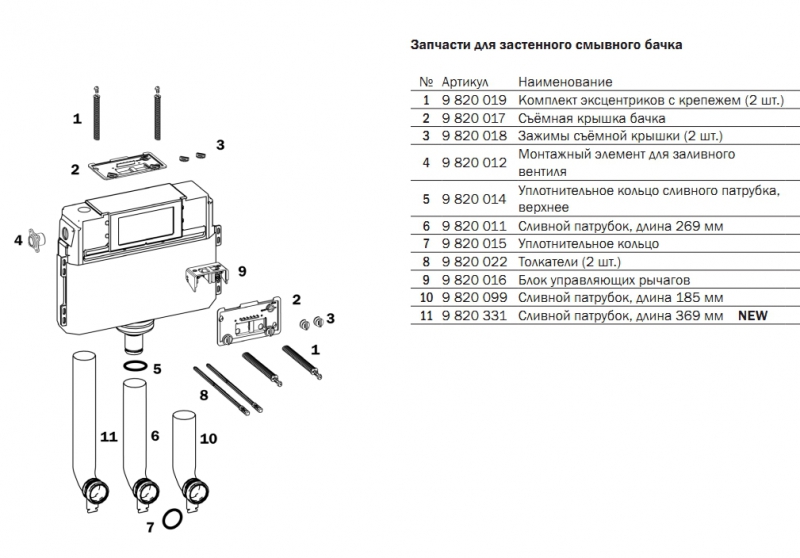 1

2

3

4

9

2

3

1

5

8

11

6

10

7

Запчасти для застенного смывного бачка

| № | Артикул | Наименование |
|---|---|---|
| 1 | 9 820 019 | Комплект эксцентриков с крепежем (2 шт.) |
| 2 | 9 820 017 | Съёмная крышка бачка |
| 3 | 9 820 018 | Зажимы съёмной крышки (2 шт.) |
| 4 | 9 820 012 | Монтажный элемент для заливного вентиля |
| 5 | 9 820 014 | Уплотнительное кольцо сливного патрубка, верхнее |
| 6 | 9 820 011 | Сливной патрубок, длина 269 мм |
| 7 | 9 820 015 | Уплотнительное кольцо |
| 8 | 9 820 022 | Толкатели (2 шт.) |
| 9 | 9 820 016 | Блок управляющих рычагов |
| 10 | 9 820 099 | Сливной патрубок, длина 185 мм |
| 11 | 9 820 331 | Сливной патрубок, длина 369 мм NEW |