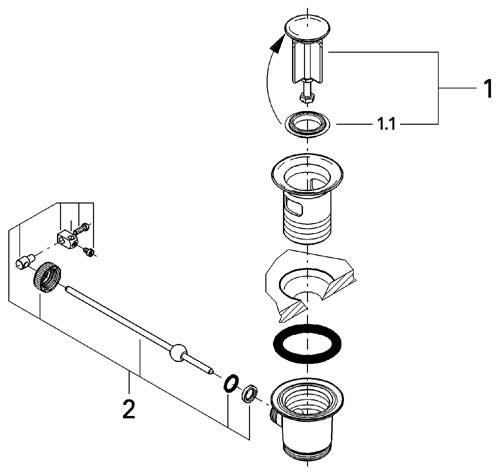 1
1.1
2