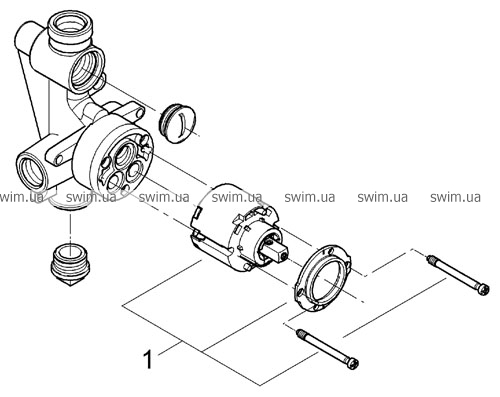 wim.ua swim.ua swim.ua swim.ua swim.ua swim.ua swim.ua

1