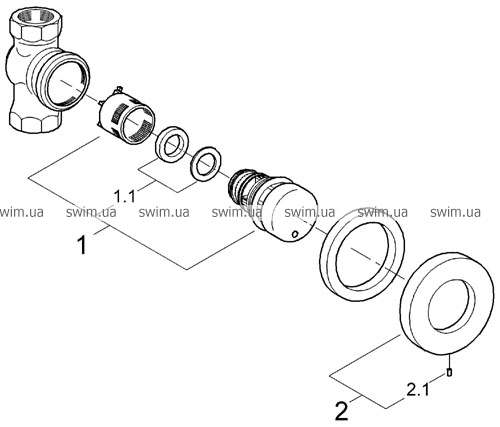 1.1

wim.ua swim.ua swim.ua swim.ua swim.ua swim.ua swim.ua

1

2.1

2