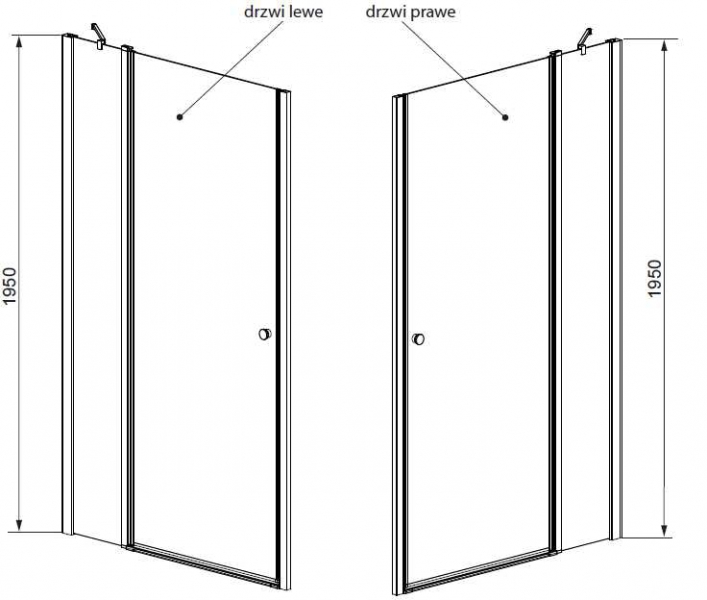 drzwi lewe

drzwi prawe

1950

1950