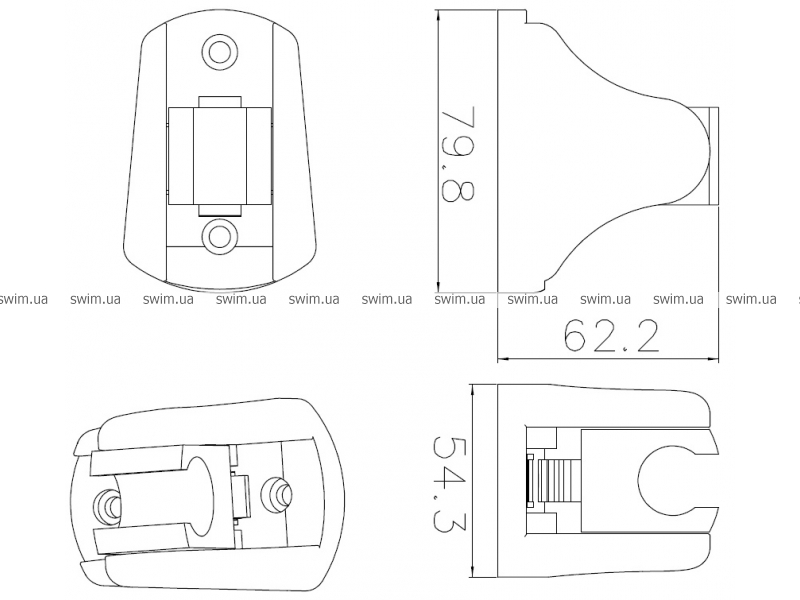 79.8

swim.ua swim.ua swim.ua swim.ua swim.ua swim.ua swim.ua swim.ua swim.ua swim.ua swim.ua

62.2

54.3