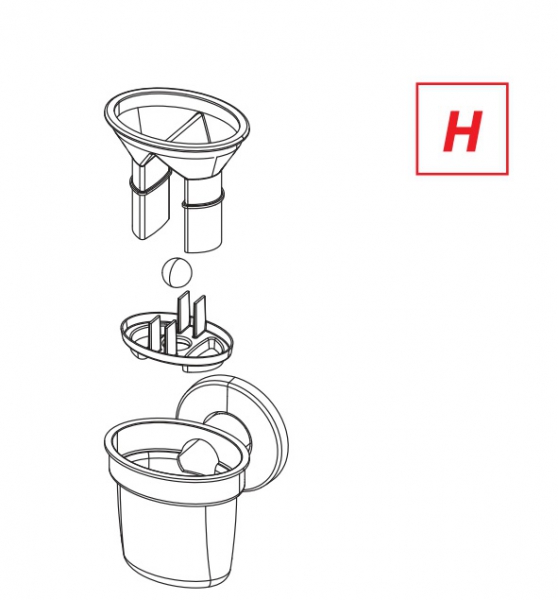 H