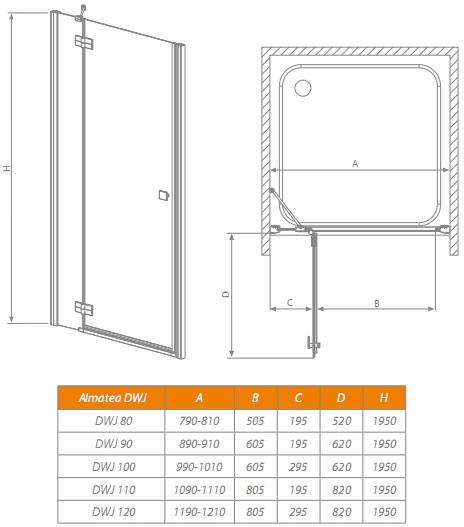 H

A

D

C

B

| Almatea DWJ | A | B | C | D | H |
|---|---|---|---|---|---|
| DWJ 80 | 790-810 | 505 | 195 | 520 | 1950 |
| DWJ 90 | 890-910 | 605 | 195 | 620 | 1950 |
| DWJ 100 | 990-1010 | 605 | 295 | 620 | 1950 |
| DWJ 110 | 1090-1110 | 805 | 195 | 820 | 1950 |
| DWJ 120 | 1190-1210 | 805 | 295 | 820 | 1950 |