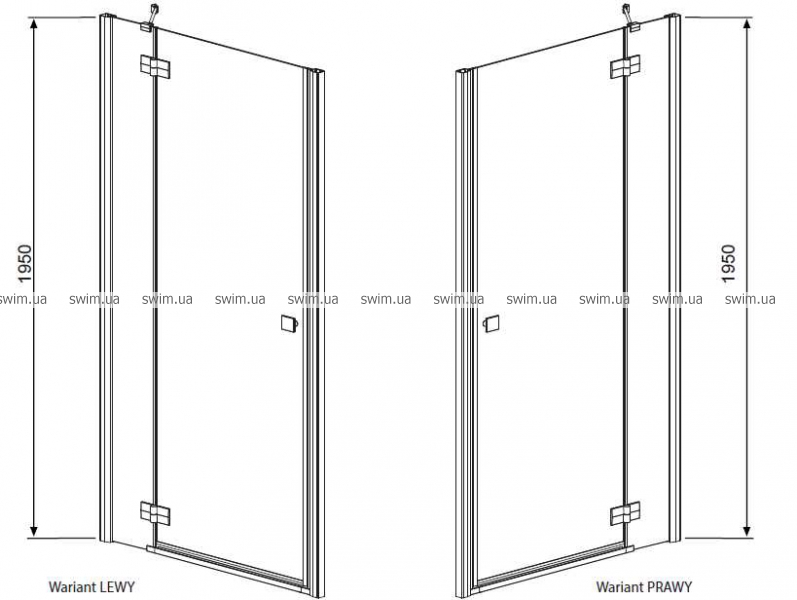 1950

1950

swim.ua swim.ua swim.ua swim.ua swim.ua swim.ua swim.ua swim.ua swim.ua swim.ua swim.ua

Wariant LEWY

Wariant PRAWY