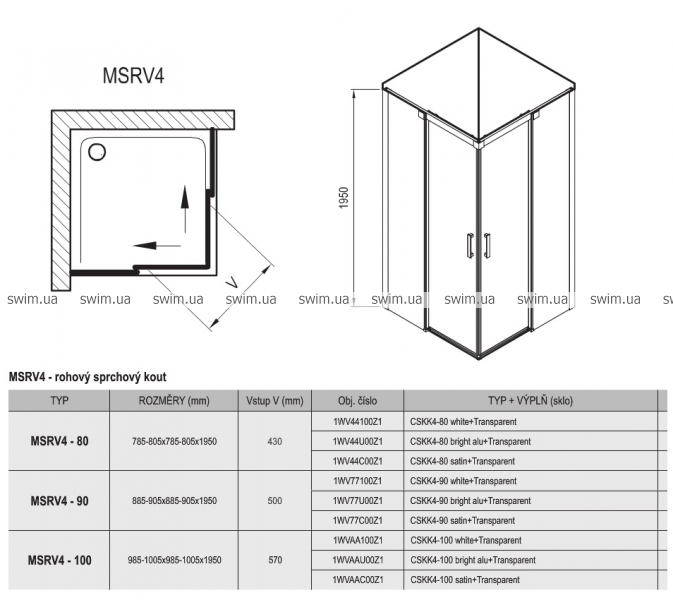 MSRV4

V

1950

swim.ua swim.ua swim.ua swim.ua swim.ua swim.ua swim.ua swim.ua swim.ua

MSRV4 - rohový sprchový kout

| TYP | ROZMĚRY (mm) | Vstup V (mm) | Obj. číslo | TYP + VÝPLŇ (sklo) |
|---|---|---|---|---|
| MSRV4 - 80 | 785-805x785-805x1950 | 430 | 1WV44100Z1 | CSKK4-80 white+Transparent |
| | | | 1WV44U00Z1 | CSKK4-80 bright alu+Transparent |
| | | | 1WV44C00Z1 | CSKK4-80 satin+Transparent |
| MSRV4 - 90 | 885-905x885-905x1950 | 500 | 1WV77100Z1 | CSKK4-90 white+Transparent |
| | | | 1WV77U00Z1 | CSKK4-90 bright alu+Transparent |
| | | | 1WV77C00Z1 | CSKK4-90 satin+Transparent |
| MSRV4 - 100 | 985-1005x985-1005x1950 | 570 | 1WVAA100Z1 | CSKK4-100 white+Transparent |
| | | | 1WVAAU00Z1 | CSKK4-100 bright alu+Transparent |
| | | | 1WVAAC00Z1 | CSKK4-100 satin+Transparent |