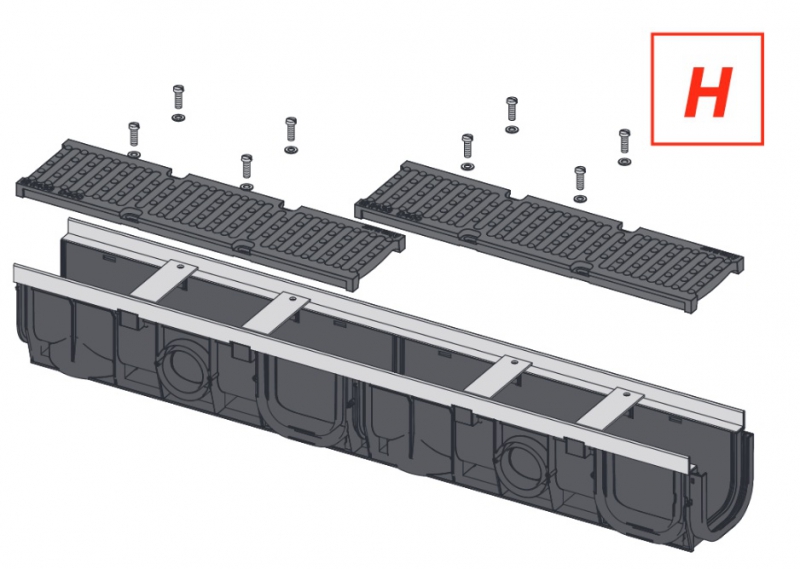 H