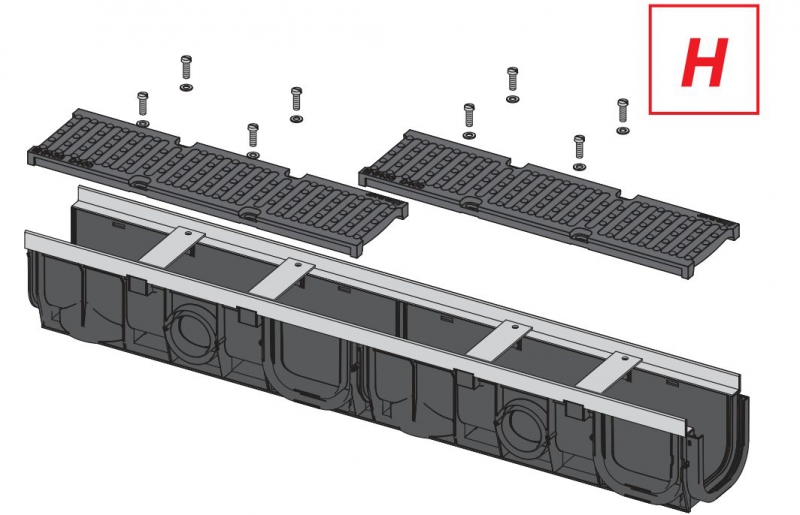 H