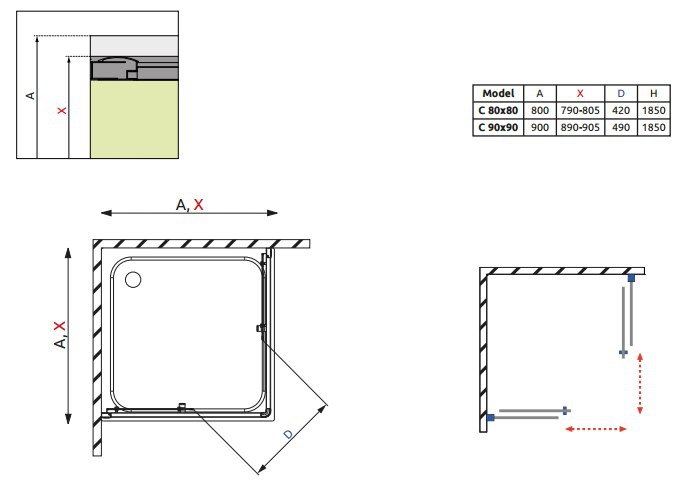 A
X

| Model | A | X | D | H |
|---|---|---|---|---|
| C 80x80 | 800 | 790-805 | 420 | 1850 |
| C 90x90 | 900 | 890-905 | 490 | 1850 |

A, X

A, X

D