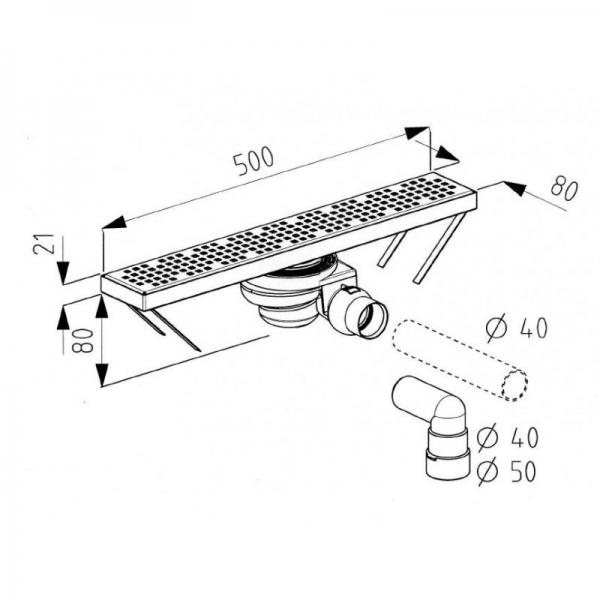 500

80

21

80

Ø 40

Ø 40

Ø 50