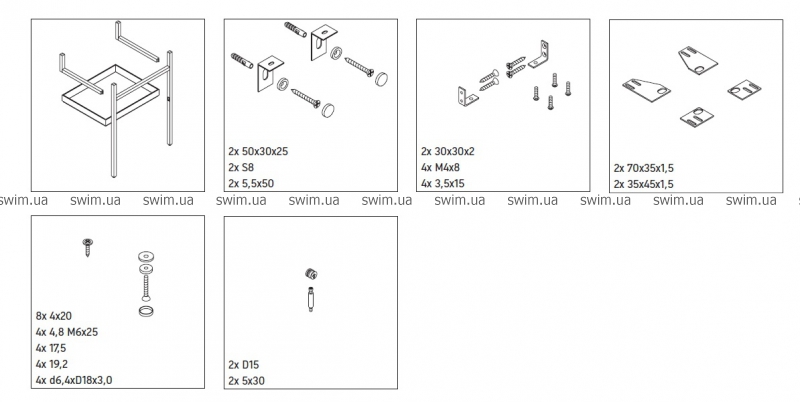 2x 50x30x25
2x S8
2x 5,5x50

2x 30x30x2
4x M4x8
4x 3,5x15

2x 70x35x1,5
2x 35x45x1,5

swim.ua swim.ua swim.ua swim.ua swim.ua swim.ua swim.ua swim.ua swim.ua swim.ua swim.ua

8x 4x20
4x 4,8 M6x25
4x 17,5
4x 19,2
4x d6,4xD18x3,0

2x D15
2x 5x30