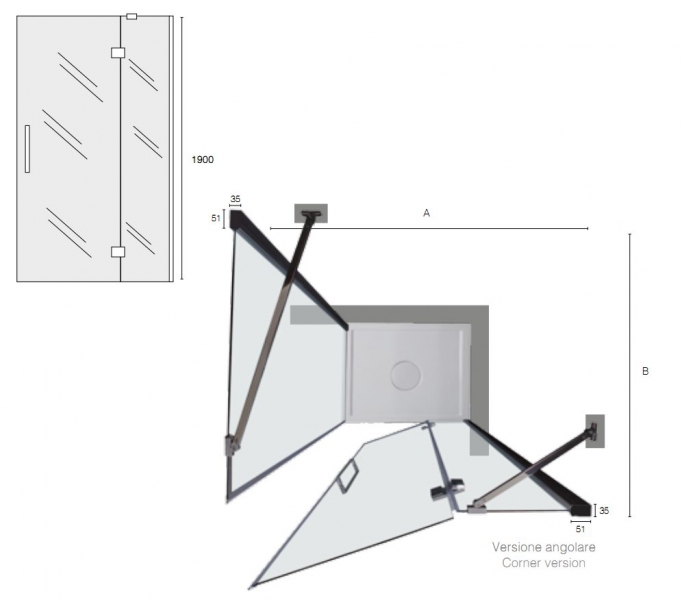 1900

35

51

A

B

35

51

Versione angolare
Corner version