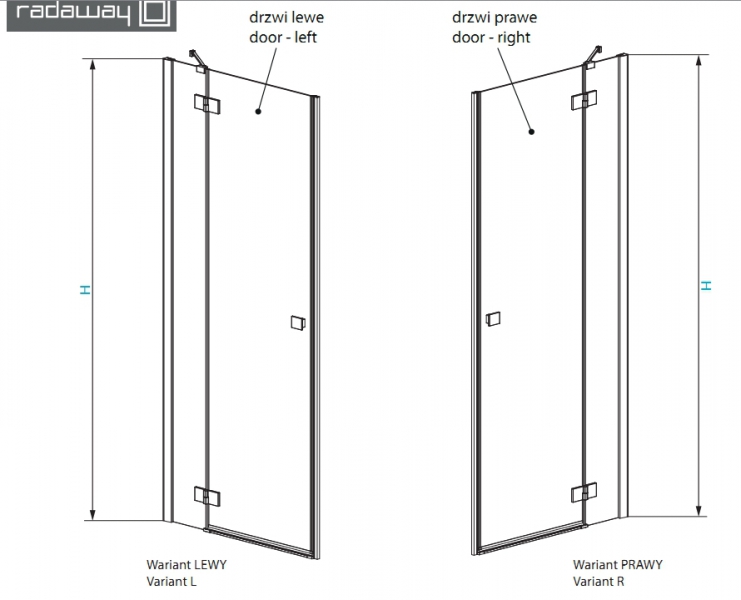 radaway

drzwi lewe
door - left

drzwi prawe
door - right

H

H

Wariant LEWY
Variant L

Wariant PRAWY
Variant R