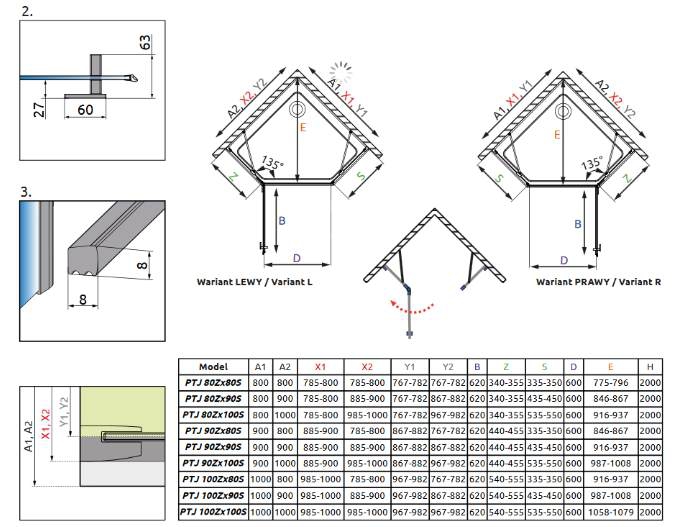 2.

63

27

60

3.

8

8

A1, A2

X1, X2

Y1, Y2

A2, X2, Y2

A1, X1, Y1

E

135°

Z

S

B

D

Wariant LEWY / Variant L

A1, X1, Y1

A2, X2, Y2

E

135°

S

Z

B

D

Wariant PRAWY / Variant R

| Model | A1 | A2 | X1 | X2 | Y1 | Y2 | B | Z | S | D | E | H |
|---|---|---|---|---|---|---|---|---|---|---|---|---|
| PTJ 80Zx80S | 800 | 800 | 785-800 | 785-800 | 767-782 | 767-782 | 620 | 340-355 | 335-350 | 600 | 775-796 | 2000 |
| PTJ 80Zx90S | 800 | 900 | 785-800 | 885-900 | 767-782 | 867-882 | 620 | 340-355 | 435-450 | 600 | 846-867 | 2000 |
| PTJ 80Zx100S | 800 | 1000 | 785-800 | 985-1000 | 767-782 | 967-982 | 620 | 340-355 | 535-550 | 600 | 916-937 | 2000 |
| PTJ 90Zx80S | 900 | 800 | 885-900 | 785-800 | 867-882 | 767-782 | 620 | 440-455 | 335-350 | 600 | 846-867 | 2000 |
| PTJ 90Zx90S | 900 | 900 | 885-900 | 885-900 | 867-882 | 867-882 | 620 | 440-455 | 435-450 | 600 | 916-937 | 2000 |
| PTJ 90Zx100S | 900 | 1000 | 885-900 | 985-1000 | 867-882 | 967-982 | 620 | 440-455 | 535-550 | 600 | 987-1008 | 2000 |
| PTJ 100Zx80S | 1000 | 800 | 985-1000 | 785-800 | 967-982 | 767-782 | 620 | 540-555 | 335-350 | 600 | 916-937 | 2000 |
| PTJ 100Zx90S | 1000 | 900 | 985-1000 | 885-900 | 967-982 | 867-882 | 620 | 540-555 | 435-450 | 600 | 987-1008 | 2000 |
| PTJ 100Zx100S | 1000 | 1000 | 985-1000 | 985-1000 | 967-982 | 967-982 | 620 | 540-555 | 535-550 | 600 | 1058-1079 | 2000 |