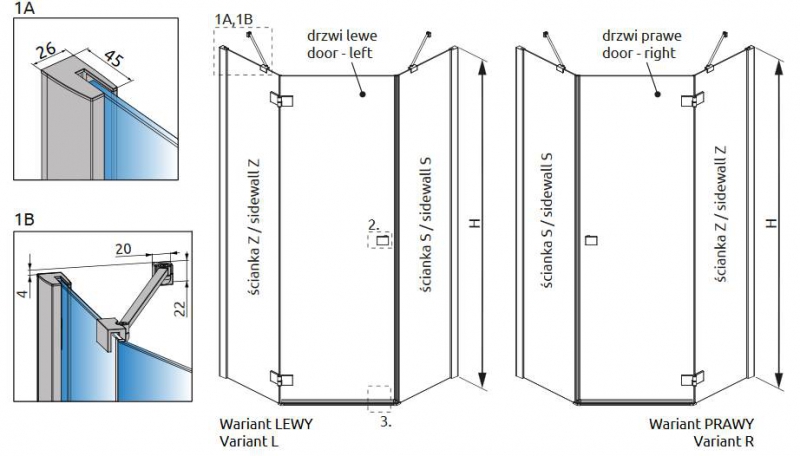 1A

26

45

1B

20

4

22

1A,1B

drzwi lewe
door - left

ścianka Z / sidewall Z

2.

ścianka S / sidewall S

H

3.

Wariant LEWY
Variant L

drzwi prawe
door - right

ścianka S / sidewall S

ścianka Z / sidewall Z

H

Wariant PRAWY
Variant R