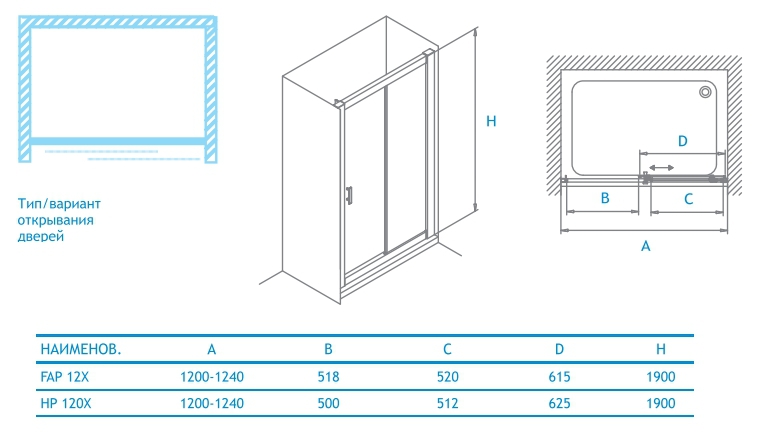 Тип/вариант открывания дверей

H

D

B

C

A

| НАИМЕНОВ. | A | B | C | D | H |
|---|---|---|---|---|---|
| FAP 12X | 1200-1240 | 518 | 520 | 615 | 1900 |
| HP 120X | 1200-1240 | 500 | 512 | 625 | 1900 |