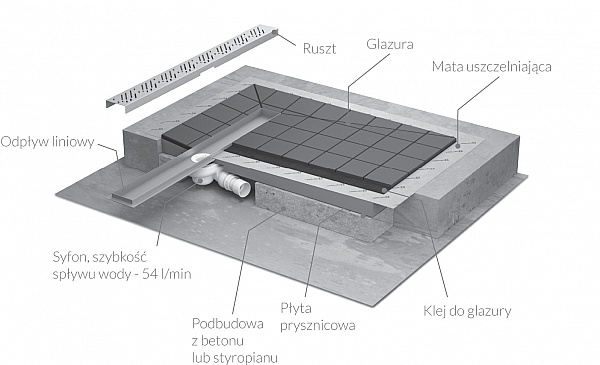 Ruszt

Glazura

Mata uszczelniająca

Odpływ liniowy

Syfon, szybkość spływu wody - 54 l/min

Podbudowa z betonu lub styropianu

Płyta prysznicowa

Klej do glazury