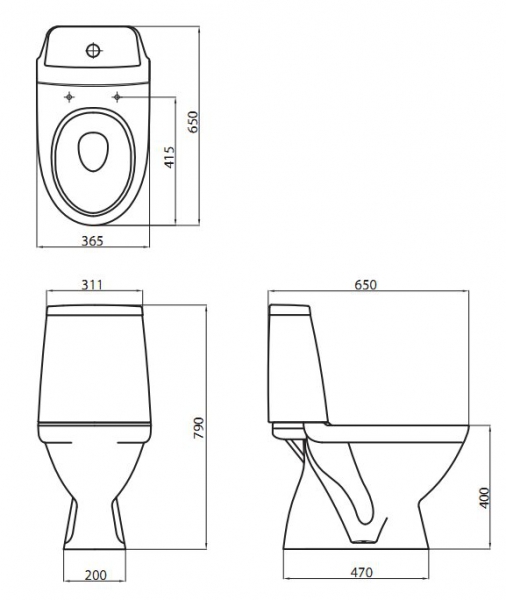 650
415
365
311
790
200
650
400
470