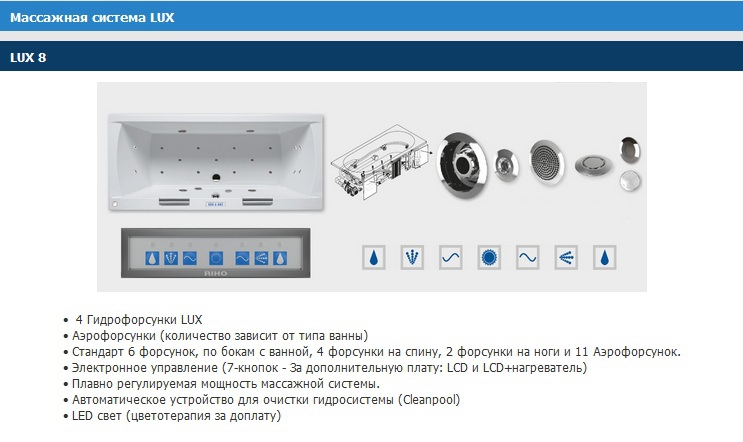 Массажная система LUX

LUX 8

RIHO

• 4 Гидрофорсунки LUX
• Аэрофорсунки (количество зависит от типа ванны)
• Стандарт 6 форсунок, по бокам с ванной, 4 форсунки на спину, 2 форсунки на ноги и 11 Аэрофорсунок.
• Электронное управление (7-кнопок - За дополнительную плату: LCD и LCD+нагреватель)
• Плавно регулируемая мощность массажной системы.
• Автоматическое устройство для очистки гидросистемы (Cleanpool)
• LED свет (цветотерапия за доплату)