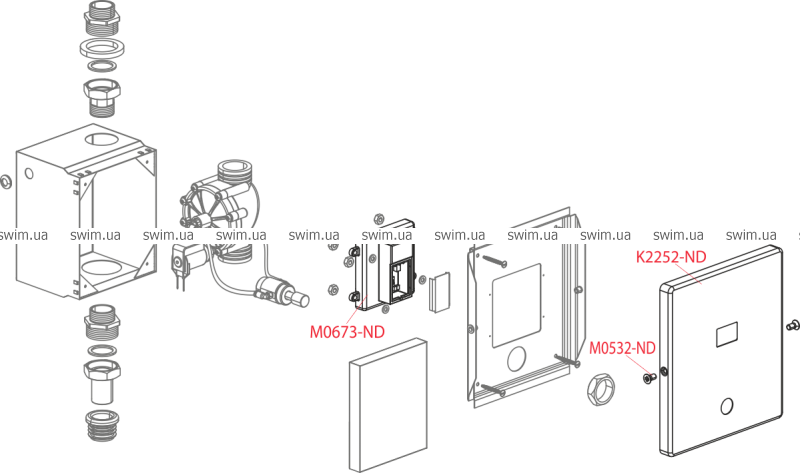 swim.ua swim.ua swim.ua swim.ua swim.ua swim.ua swim.ua swim.ua swim.ua swim.ua swim.ua

K2252-ND

M0673-ND

M0532-ND