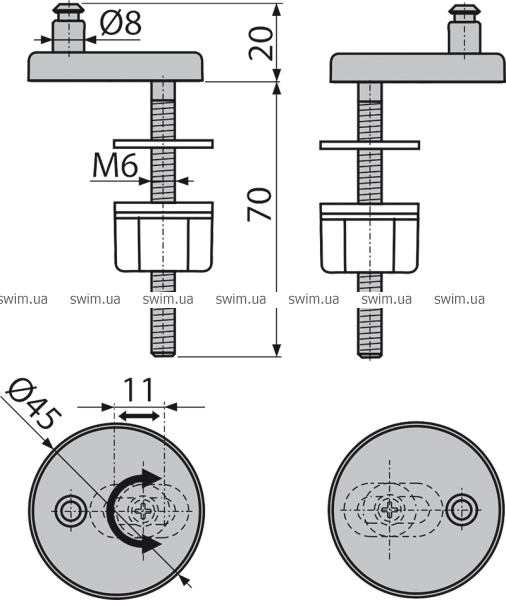 Ø8
20
M6
70
swim.ua swim.ua swim.ua swim.ua swim.ua swim.ua swim.ua
Ø45
11