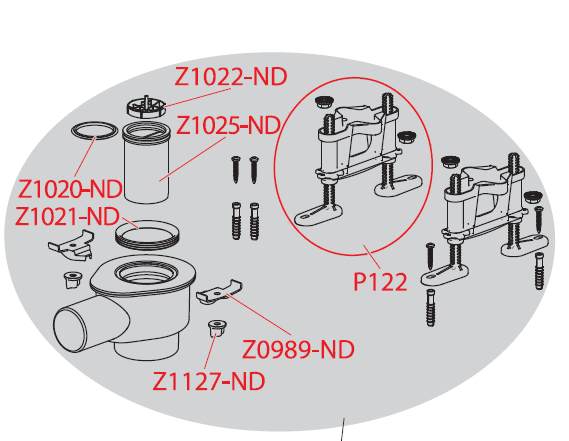 Z1022-ND
Z1025-ND
Z1020-ND
Z1021-ND
P122
Z0989-ND
Z1127-ND