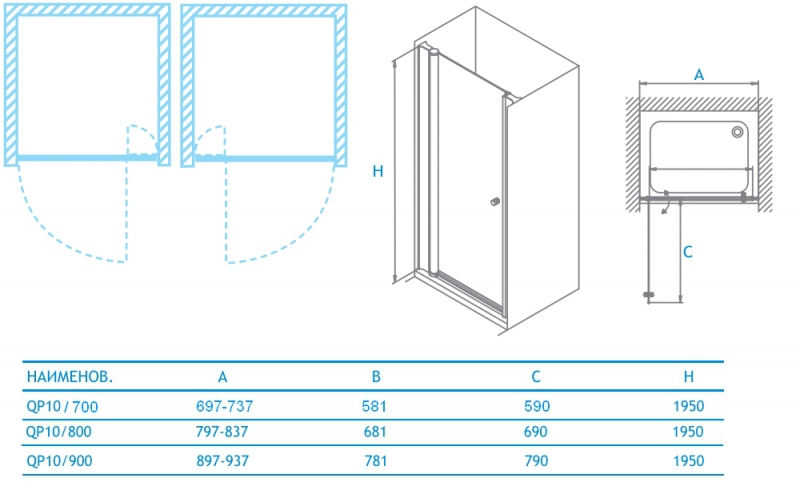 H

A

C

| НАИМЕНОВ. | A | B | C | H |
|---|---|---|---|---|
| QP10 / 700 | 697-737 | 581 | 590 | 1950 |
| QP10/800 | 797-837 | 681 | 690 | 1950 |
| QP10/900 | 897-937 | 781 | 790 | 1950 |