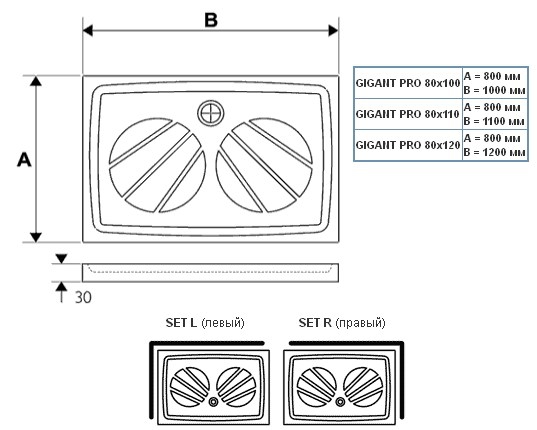 B

A

30

| GIGANT PRO 80x100 | A = 800 мм B = 1000 мм |
|---|---|
| GIGANT PRO 80x110 | A = 800 мм B = 1100 мм |
| GIGANT PRO 80x120 | A = 800 мм B = 1200 мм |

SET L (левый)

SET R (правый)