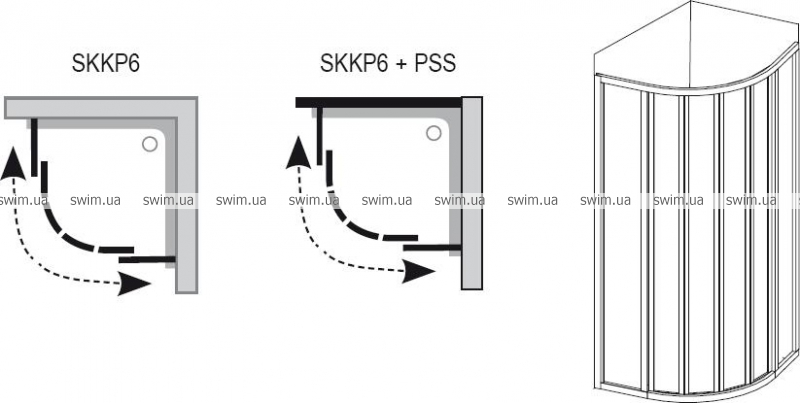 SKKP6

SKKP6 + PSS

swim.ua swim.ua swim.ua swim.ua swim.ua swim.ua swim.ua swim.ua swim.ua swim.ua swim.ua