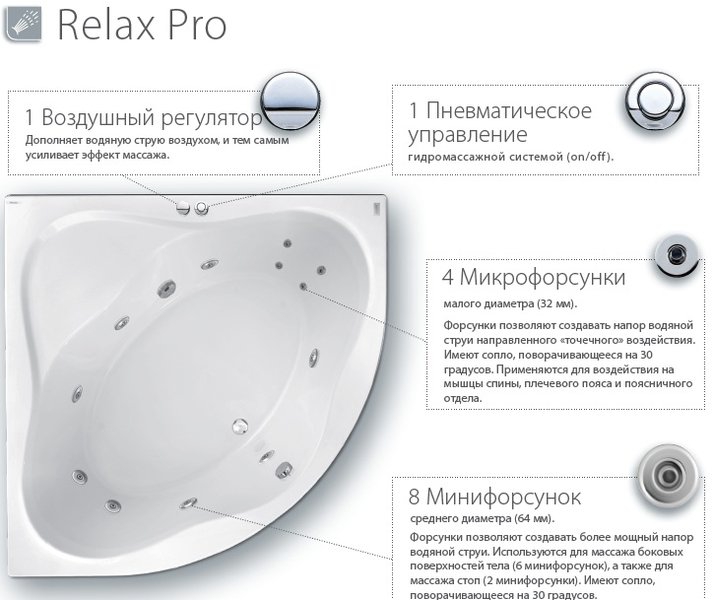 Relax Pro

1 Воздушный регулятор
Дополняет водяную струю воздухом, и тем самым усиливает эффект массажа.

1 Пневматическое управление
гидромассажной системой (on/off).

4 Микрофорсунки
малого диаметра (32 мм).

Форсунки позволяют создавать напор водяной струи направленного «точечного» воздействия. Имеют сопло, поворачивающееся на 30 градусов. Применяются для воздействия на мышцы спины, плечевого пояса и поясничного отдела.

8 Минифорсунок
среднего диаметра (64 мм).

Форсунки позволяют создавать более мощный напор водяной струи. Используются для массажа боковых поверхностей тела (6 минифорсунок), а также для массажа стоп (2 минифорсунки). Имеют сопло, поворачивающееся на 30 градусов.