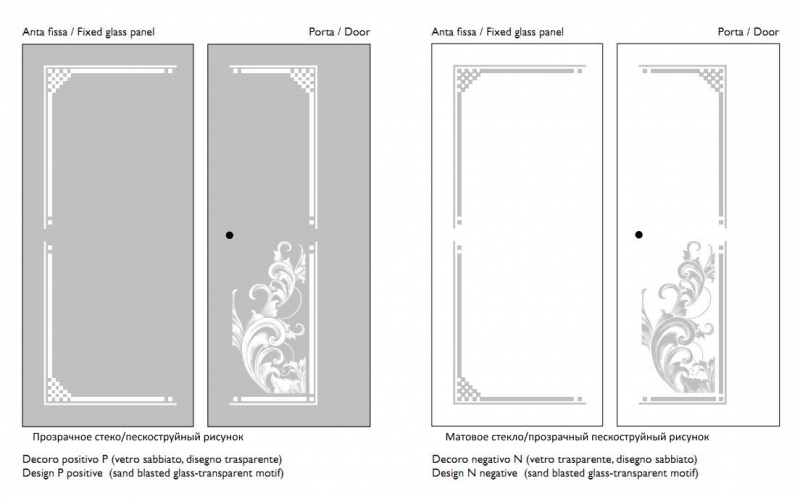 Anta fissa / Fixed glass panel

Porta / Door

Прозрачное стеко/пескоструйный рисунок

Decoro positivo P (vetro sabbiato, disegno trasparente)
Design P positive (sand blasted glass-transparent motif)

Anta fissa / Fixed glass panel

Porta / Door

Матовое стекло/прозрачный пескоструйный рисунок

Decoro negativo N (vetro trasparente, disegno sabbiato)
Design N negative (sand blasted glass-transparent motif)